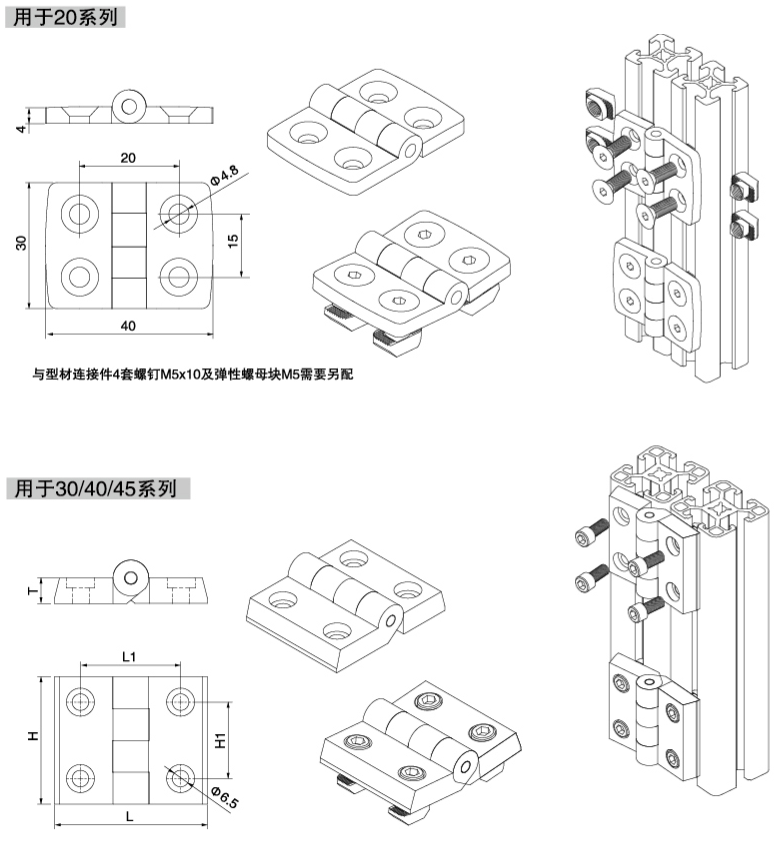 用于20系列

4

20

Φ4.8

30

15

40

与型材连接件4套螺钉M5x10及弹性螺母块M5需要另配

用于30/40/45系列

T

L1

H

H1

Φ6.5

L